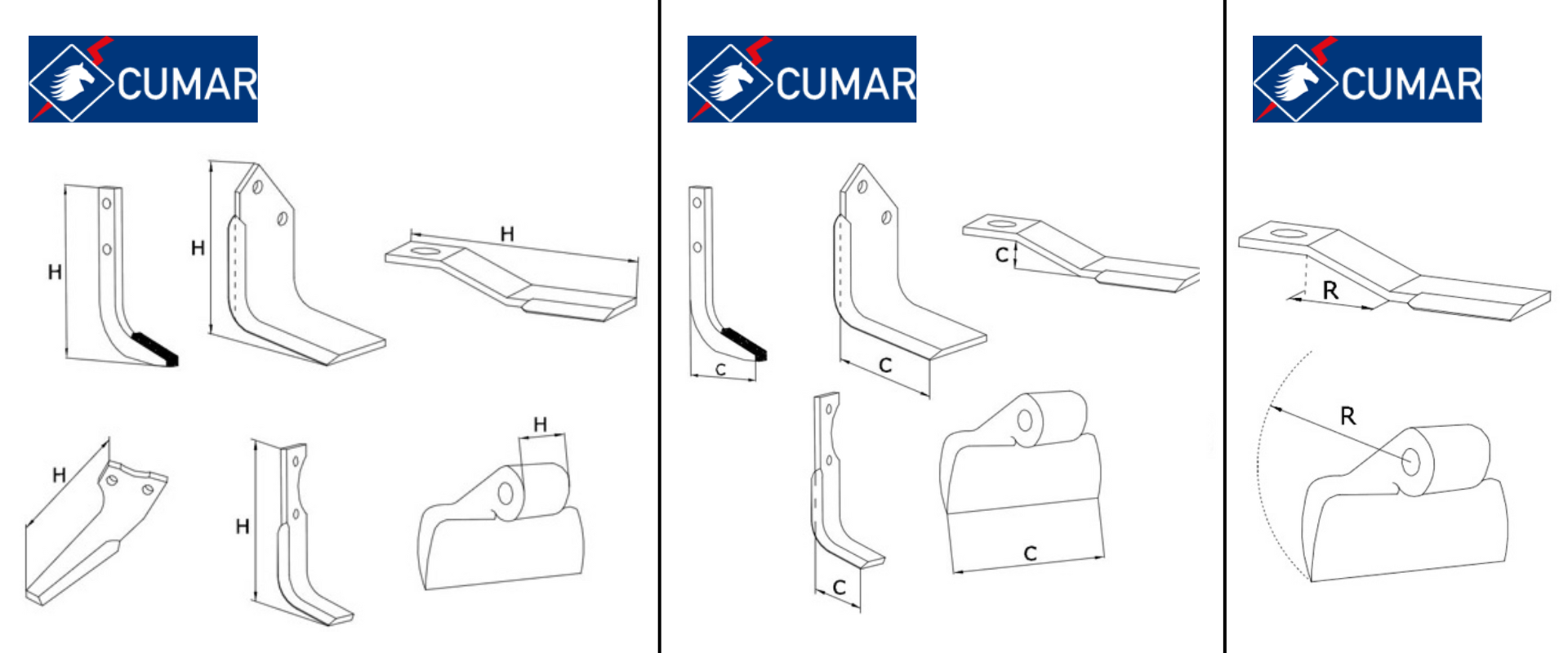 CUMAR

H

H

H

H

H

H

CUMAR

C

C

C

C

C

CUMAR

R

R